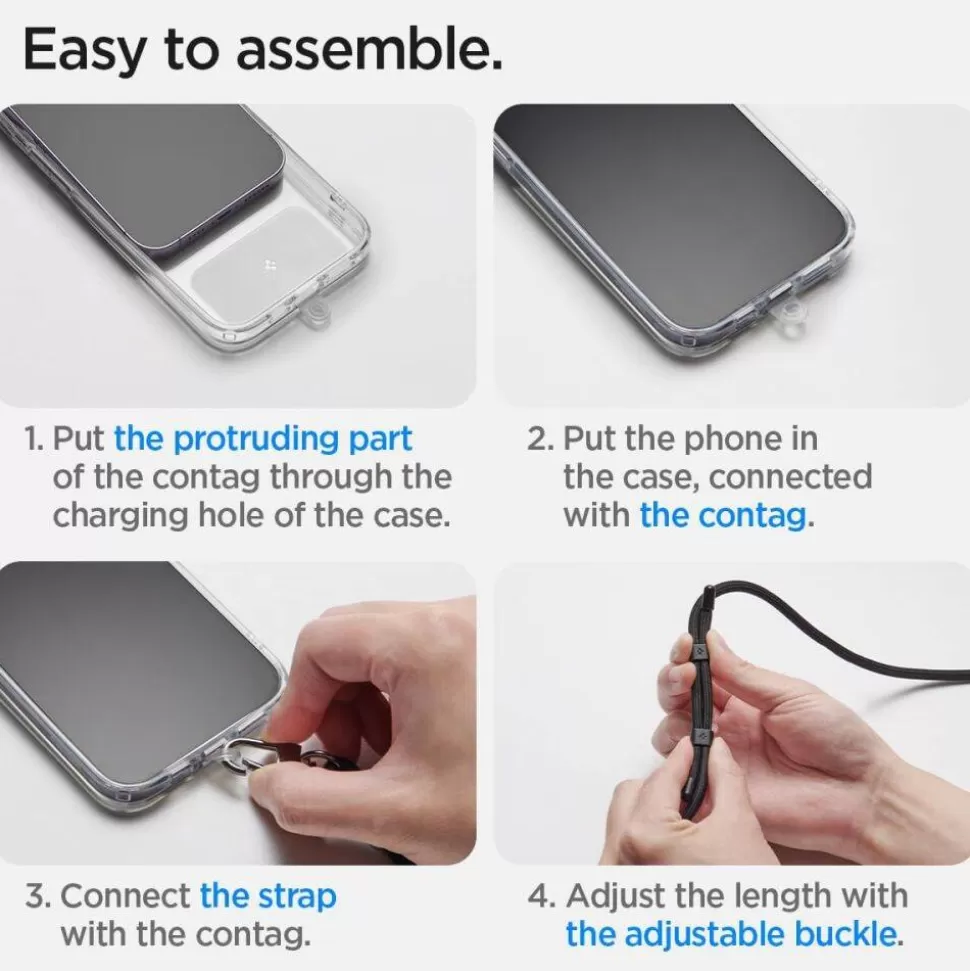 Easy to assemble.

1. Put the protruding part of the contag through the charging hole of the case.

2. Put the phone in the case, connected with the contag.

3. Connect the strap with the contag.

4. Adjust the length with the adjustable buckle.